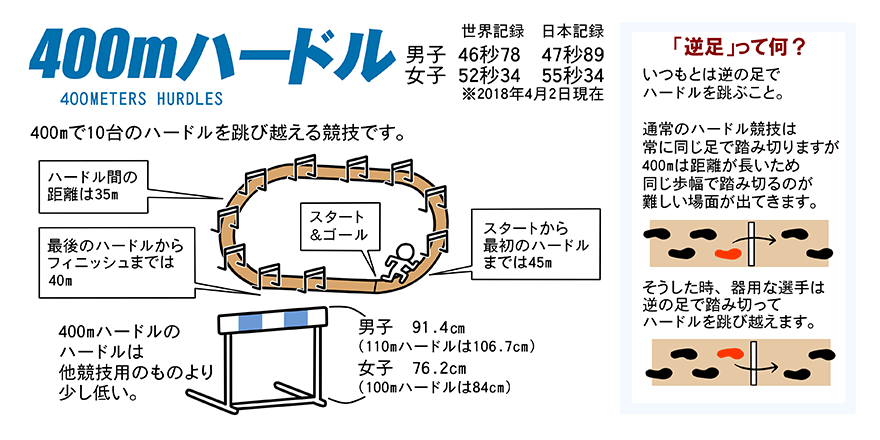 400mハードル
400METERS HURDLES

|  | 世界記録 | 日本記録 |
|---|---|---|
| 男子 | 46秒78 | 47秒89 |
| 女子 | 52秒34 | 55秒34 |

※2018年4月2日現在

400mで10台のハードルを跳び越える競技です。

ハードル間の距離は35m

最後のハードルからフィニッシュまでは40m

スタート＆ゴール

スタートから最初のハードルまでは45m

400mハードルのハードルは他競技用のものより少し低い。

男子　91.4cm
(110mハードルは106.7cm)
女子　76.2cm
(100mハードルは84cm)

「逆足」って何？

いつもとは逆の足でハードルを跳ぶこと。

通常のハードル競技は常に同じ足で踏み切りますが400mは距離が長いため同じ歩幅で踏み切るのが難しい場面が出てきます。

そうした時、器用な選手は逆の足で踏み切ってハードルを跳び越えます。